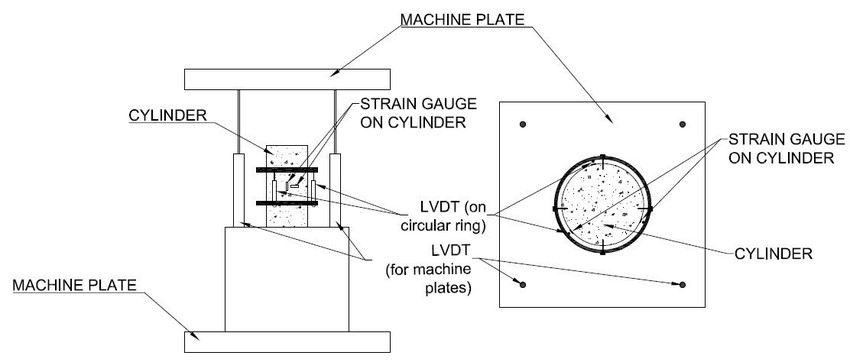 MACHINE PLATE

CYLINDER

STRAIN GAUGE
ON CYLINDER

STRAIN GAUGE
ON CYLINDER

LVDT (on
circular ring)

LVDT
(for machine
plates)

CYLINDER

MACHINE PLATE